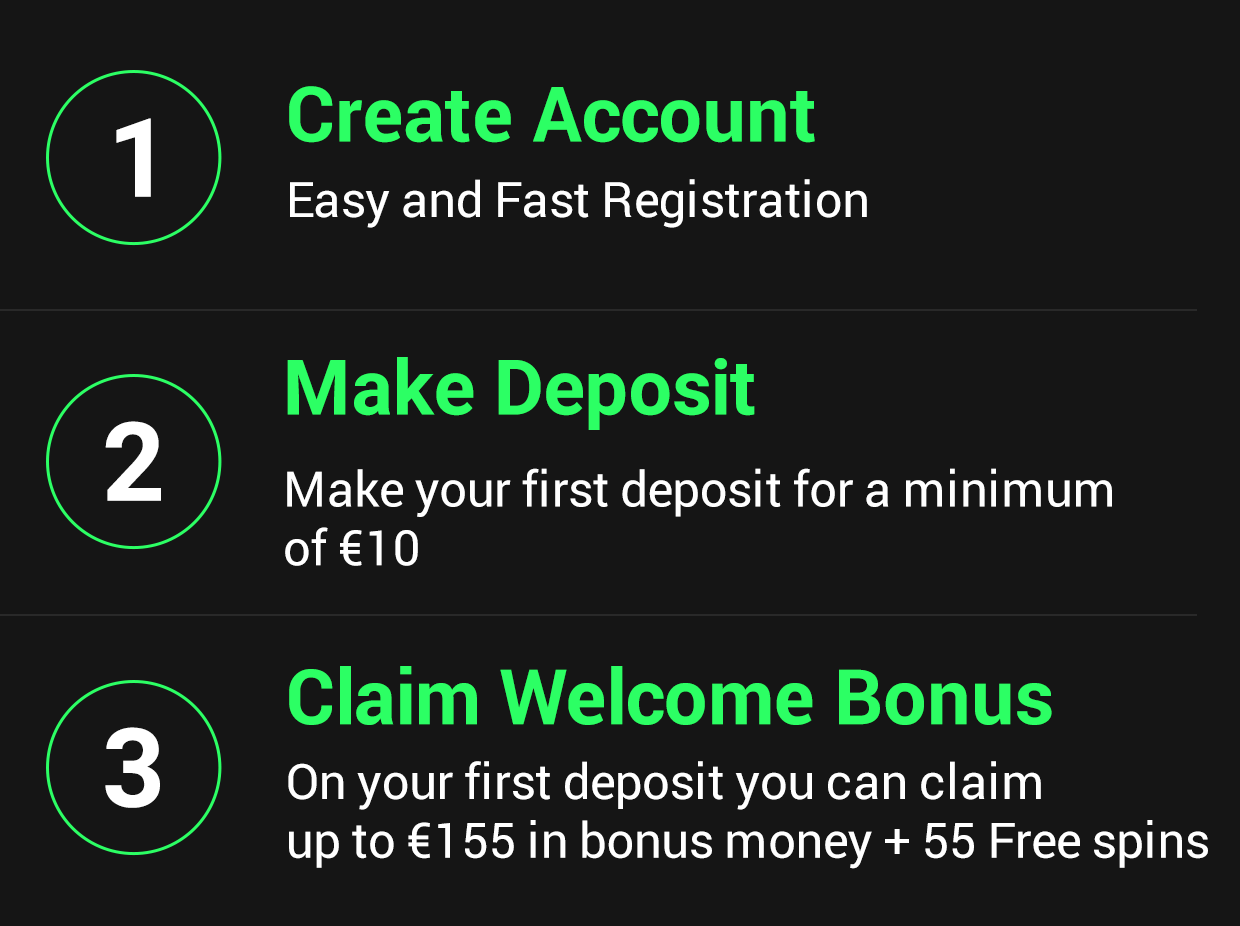 1

Create Account

Easy and Fast Registration

2

Make Deposit

Make your first deposit for a minimum of €10

3

Claim Welcome Bonus

On your first deposit you can claim up to €155 in bonus money + 55 Free spins